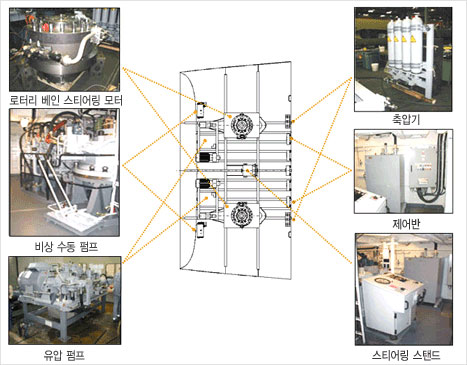 로터리 베인 스티어링 모터

비상 수동 펌프

유압 펌프

축압기

제어반

스티어링 스탠드